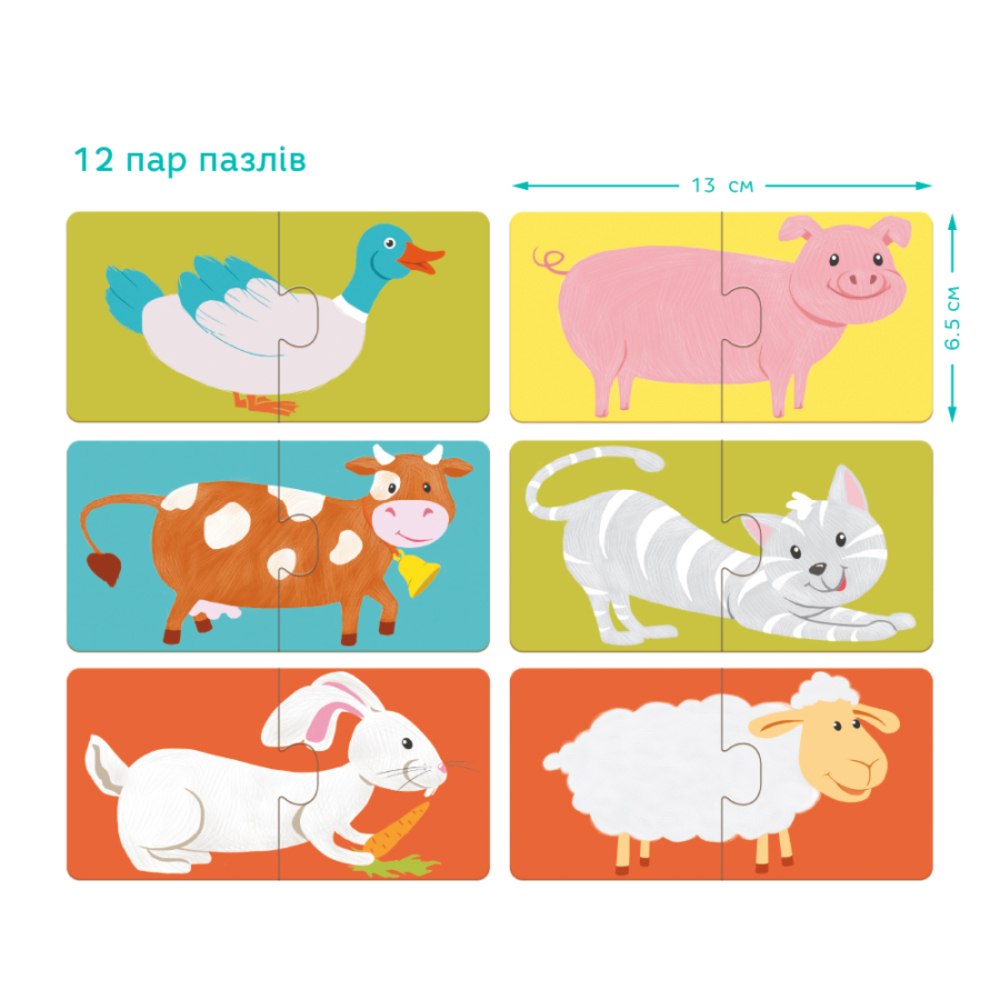 12 пар пазлів

13 см

6.5 см